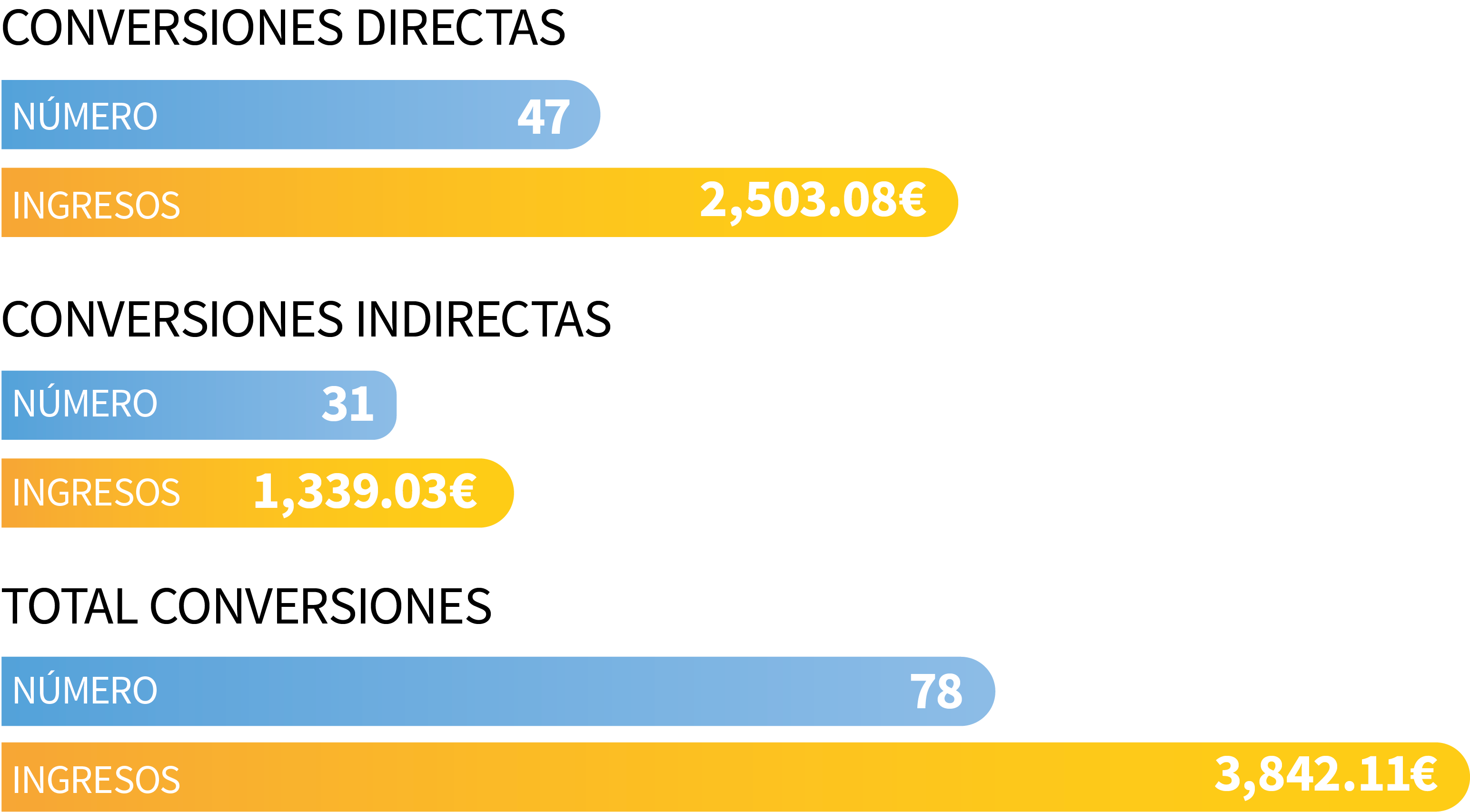 CONVERSIONES DIRECTAS

NÚMERO 47

INGRESOS 2,503.08€

CONVERSIONES INDIRECTAS

NÚMERO 31

INGRESOS 1,339.03€

TOTAL CONVERSIONES

NÚMERO 78

INGRESOS 3,842.11€